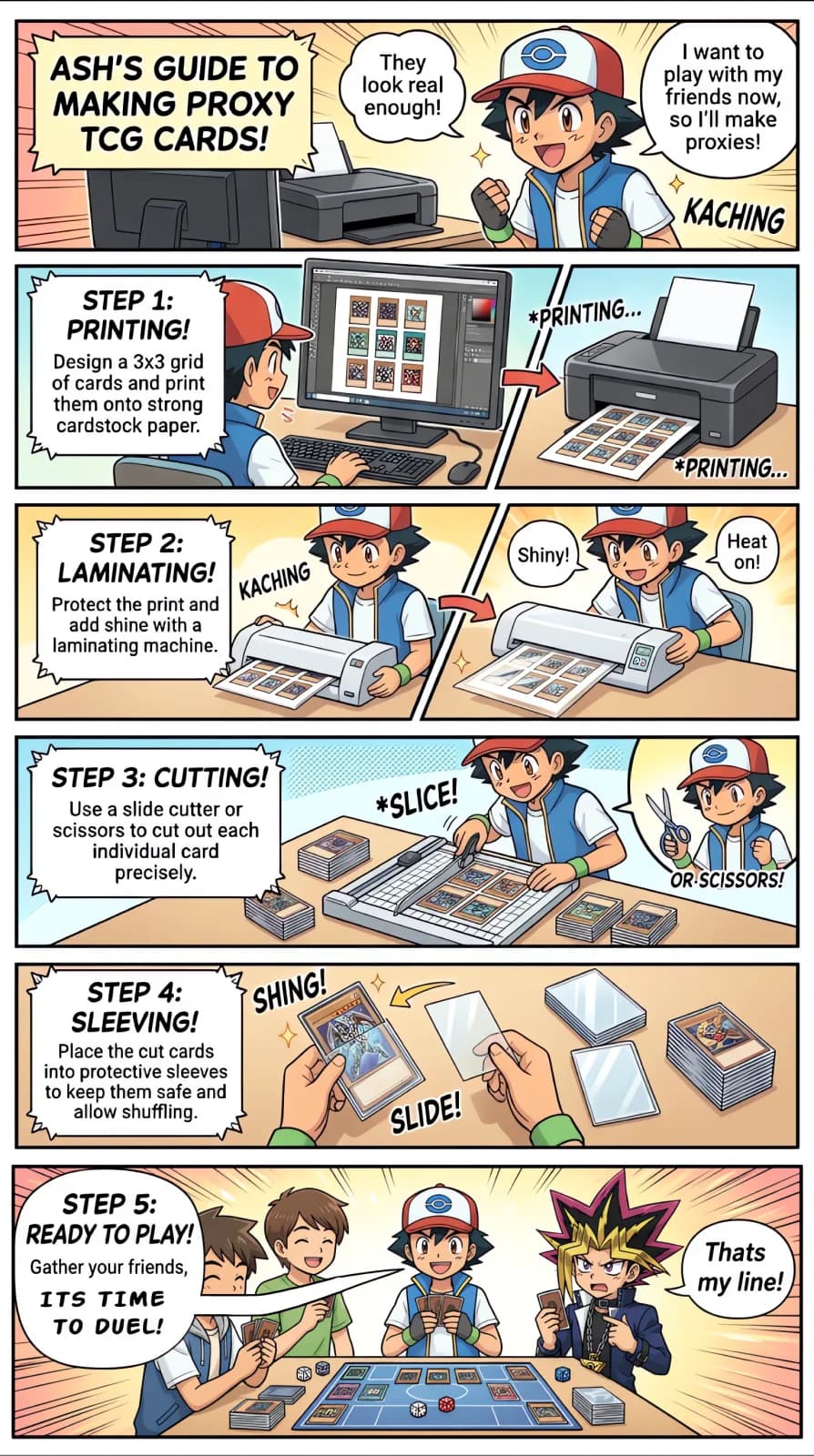 ASH'S GUIDE TO MAKING PROXY TCG CARDS!

They look real enough!

I want to play with my friends now, so I'll make proxies!

KACHING

STEP 1: PRINTING!
Design a 3x3 grid of cards and print them onto strong cardstock paper.

*PRINTING...

*PRINTING...

STEP 2: LAMINATING!
Protect the print and add shine with a laminating machine.

KACHING

Shiny!

Heat on!

STEP 3: CUTTING!
Use a slide cutter or scissors to cut out each individual card precisely.

*SLICE!

OR SCISSORS!

STEP 4: SLEEVING!
Place the cut cards into protective sleeves to keep them safe and allow shuffling.

SHING!

SLIDE!

STEP 5: READY TO PLAY!
Gather your friends,
ITS TIME TO DUEL!

Thats my line!